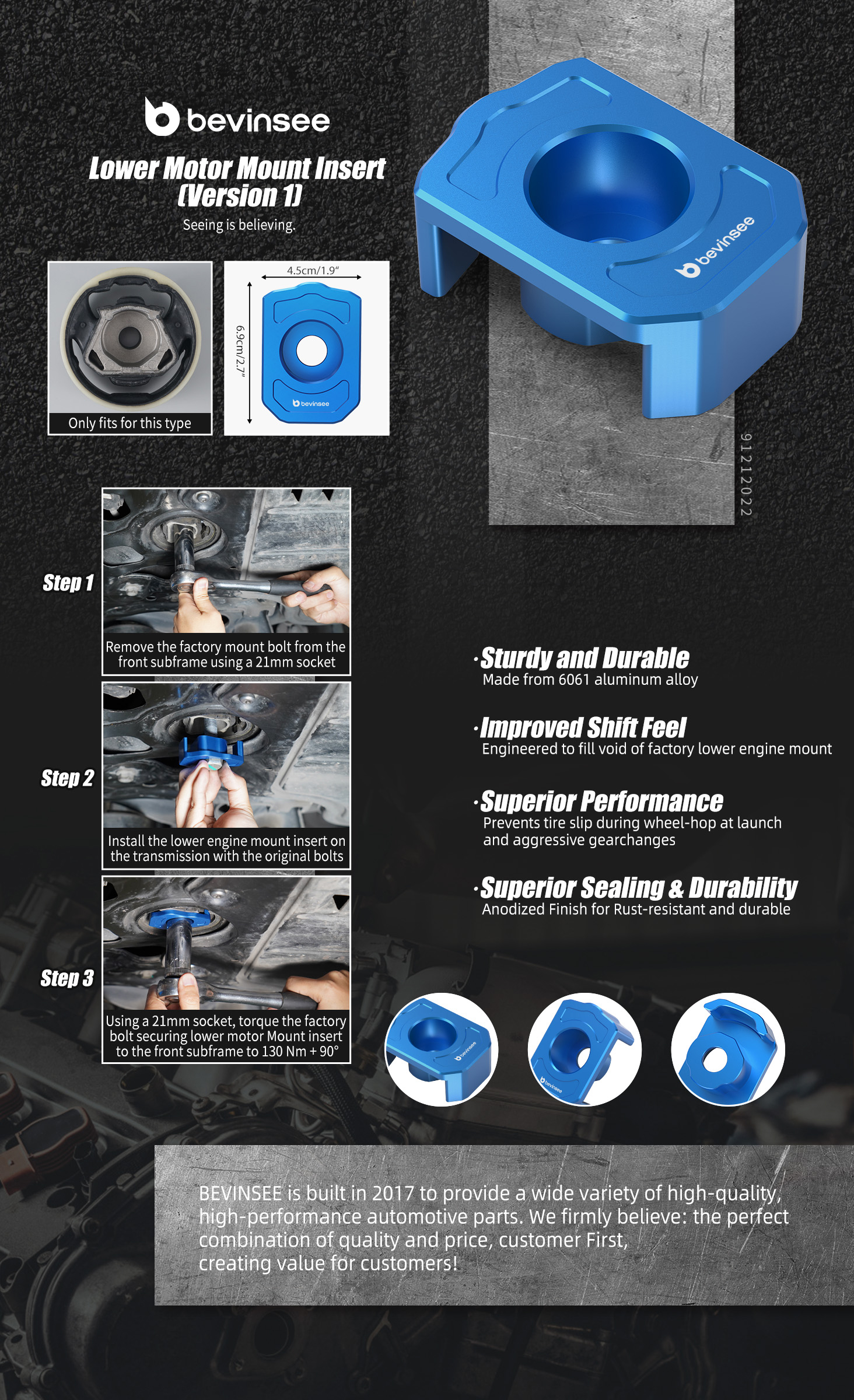 bevinsee

Lower Motor Mount Insert (Version 1)

Seeing is believing.

Only fits for this type

4.5cm/1.9"

6.9cm/2.7"

bevinsee

bevinsee

91212022

Step 1

Remove the factory mount bolt from the front subframe using a 21mm socket

Step 2

Install the lower engine mount insert on the transmission with the original bolts

Step 3

Using a 21mm socket, torque the factory bolt securing lower motor Mount insert to the front subframe to 130 Nm + 90°

·Sturdy and Durable
Made from 6061 aluminum alloy

·Improved Shift Feel
Engineered to fill void of factory lower engine mount

·Superior Performance
Prevents tire slip during wheel-hop at launch and aggressive gearchanges

·Superior Sealing & Durability
Anodized Finish for Rust-resistant and durable

bevinsee

bevinsee

BEVINSEE is built in 2017 to provide a wide variety of high-quality, high-performance automotive parts. We firmly believe: the perfect combination of quality and price, customer First, creating value for customers!